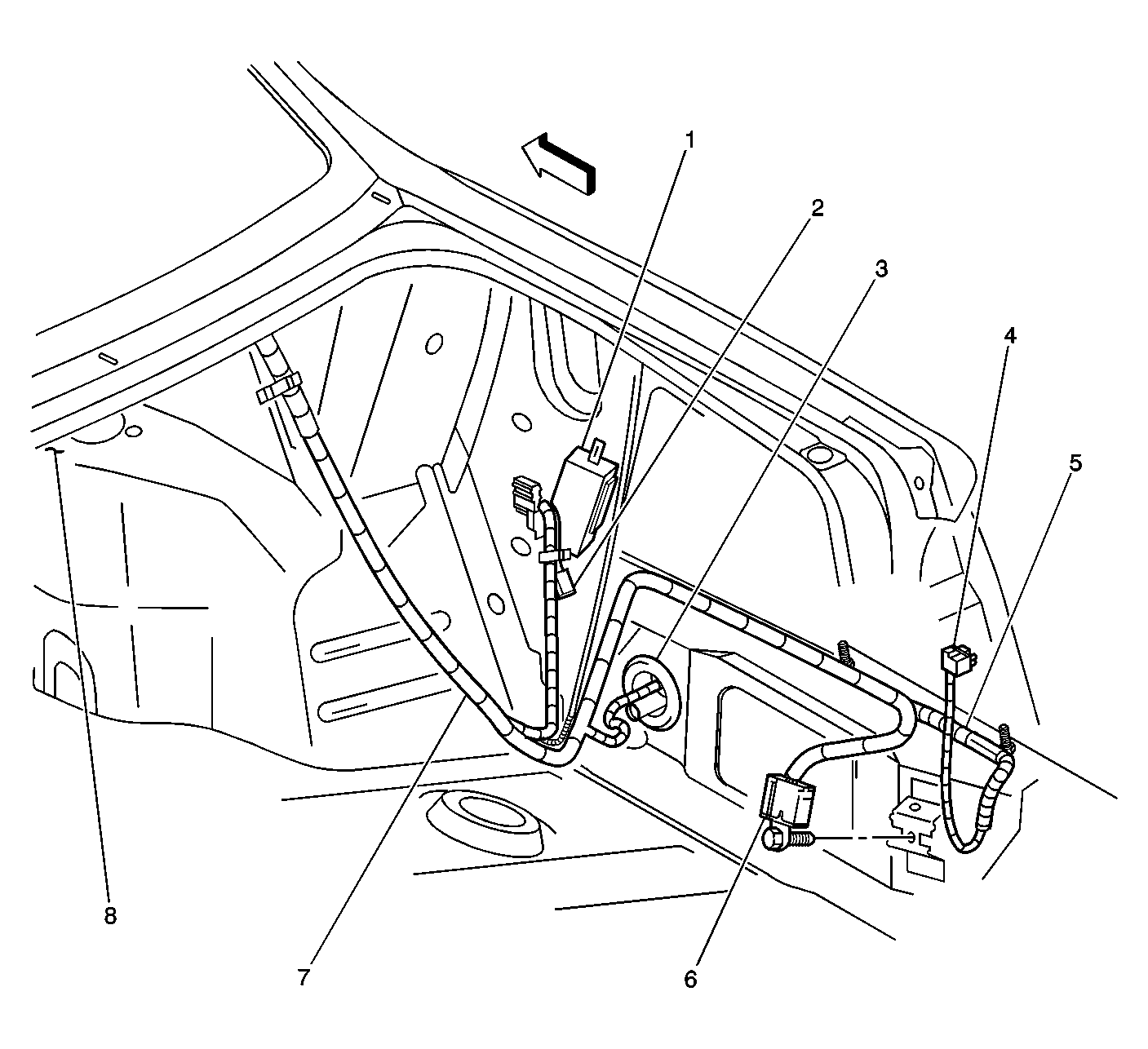 1
2
3
4
5
8
7
6