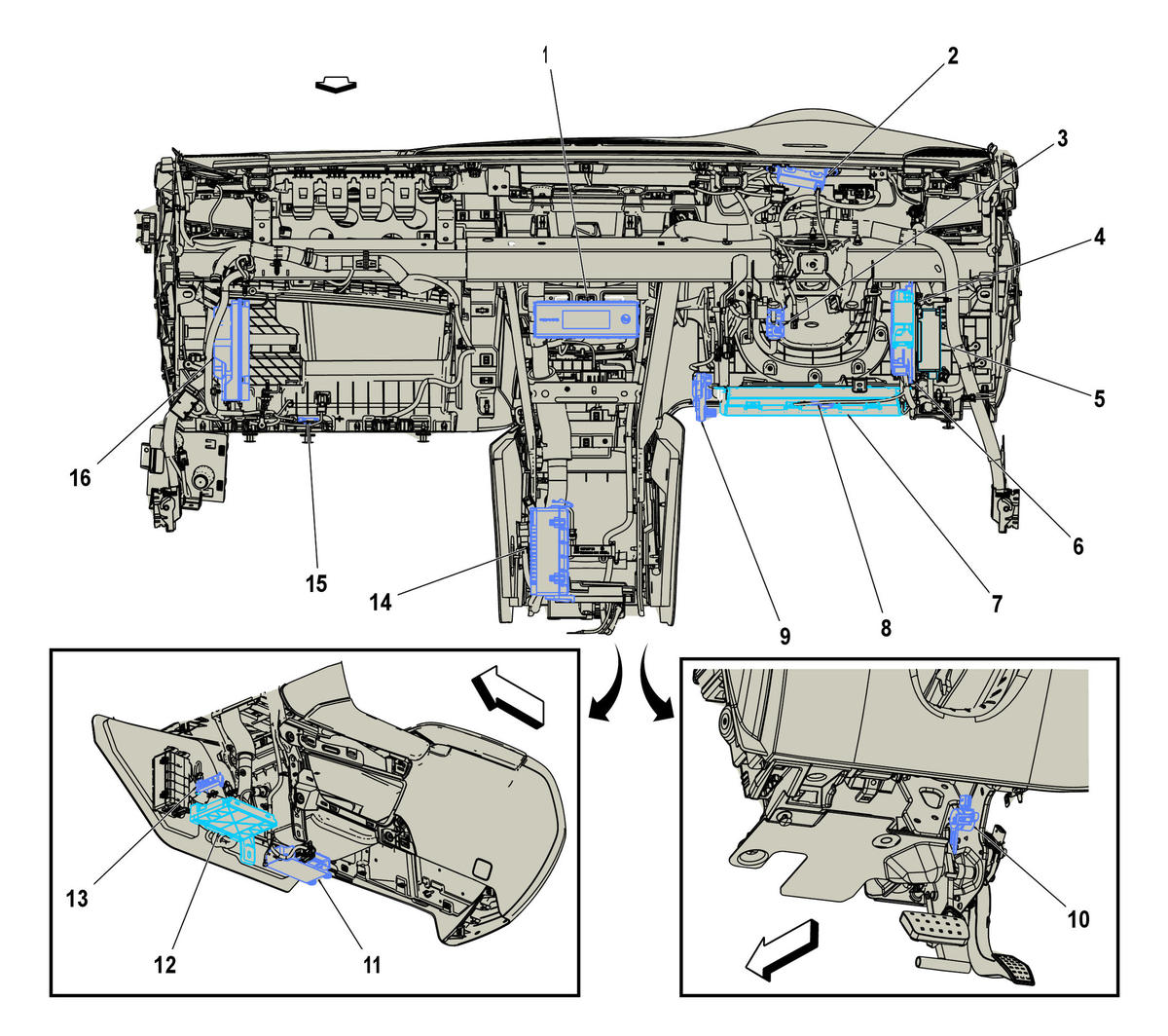 1
2
3
4
5
6
7
8
9
14
15
16
13
12
11
10