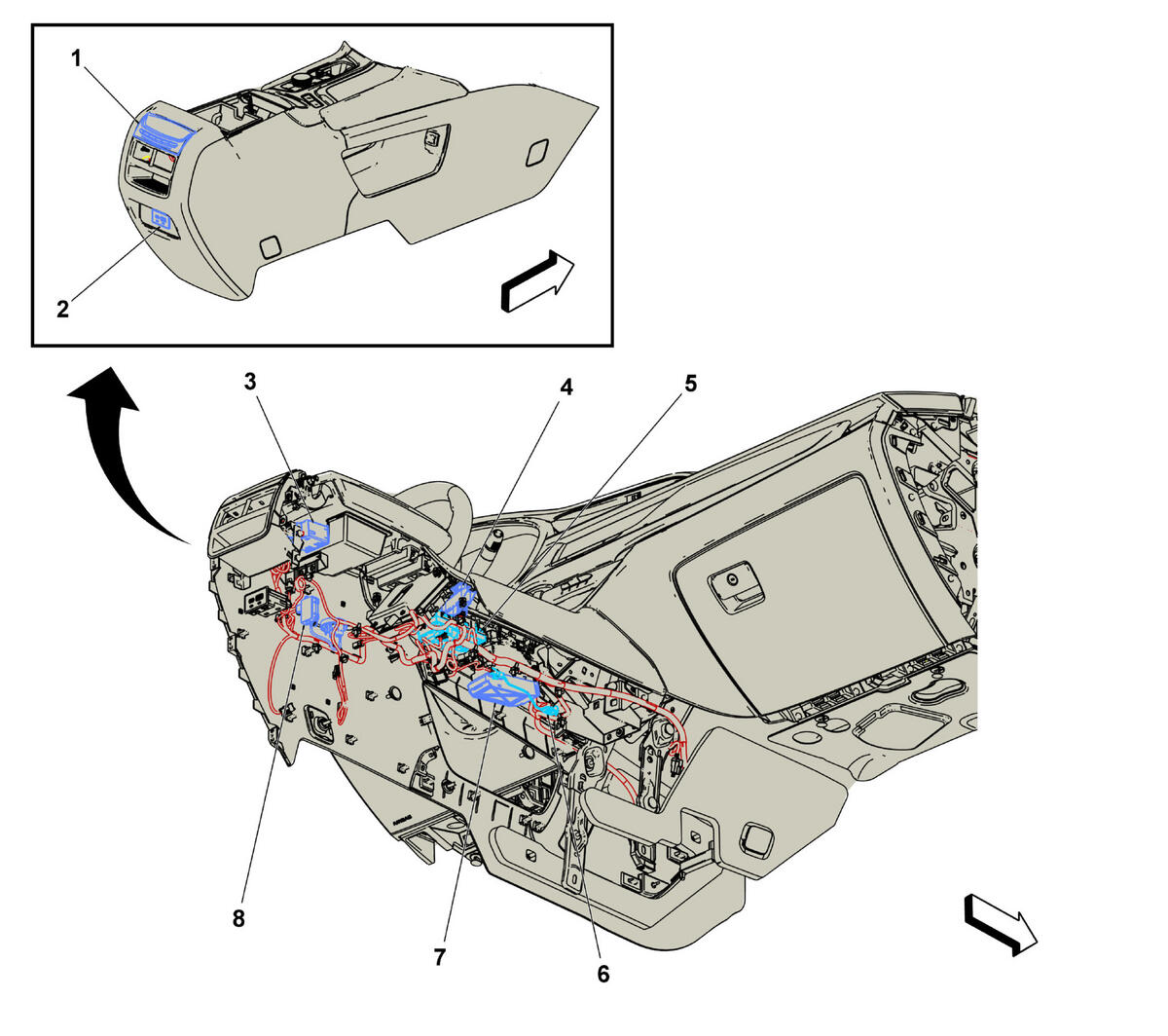 1
2
3
4
5
8
7
6