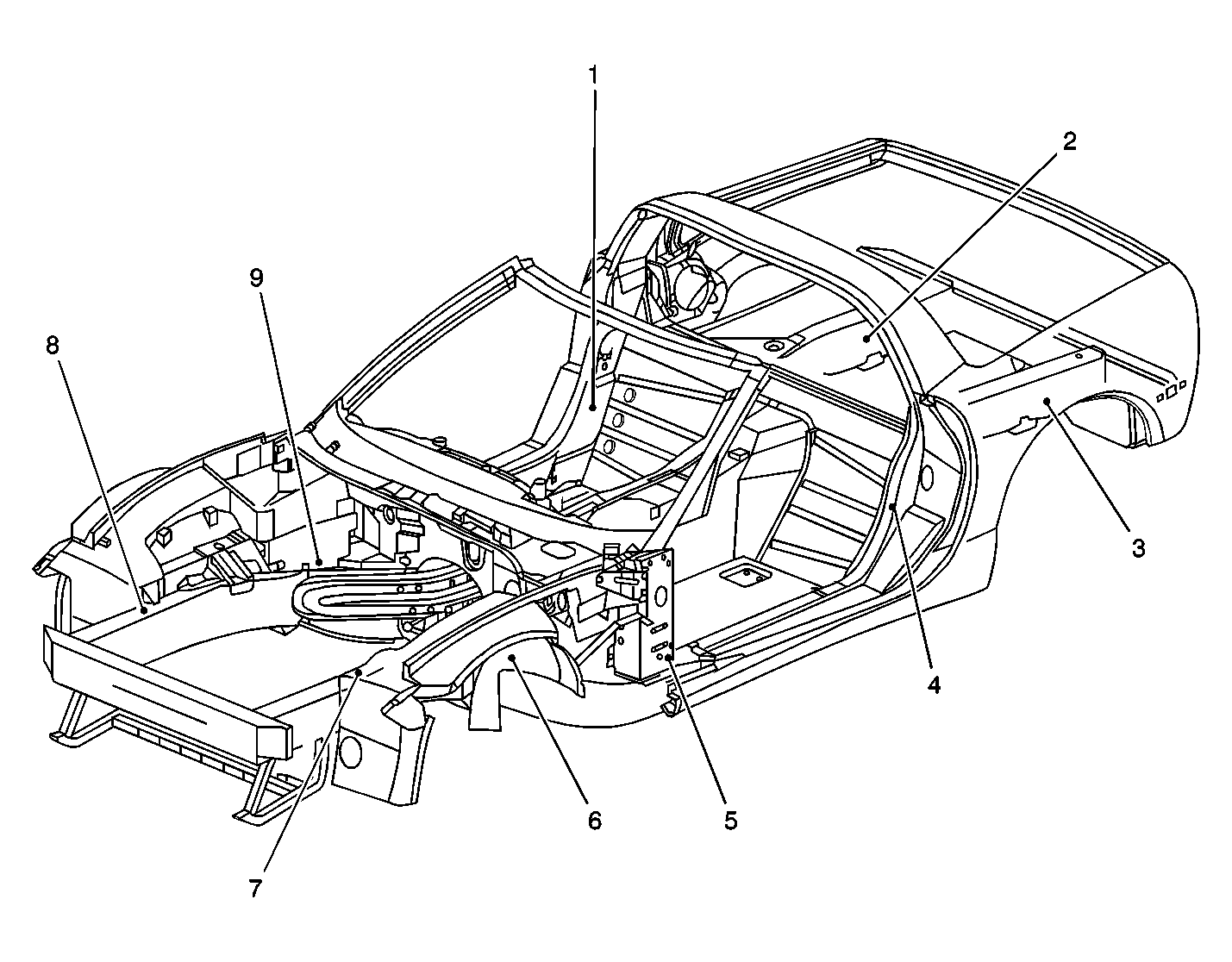 1
2
9
8
3
4
5
6
7