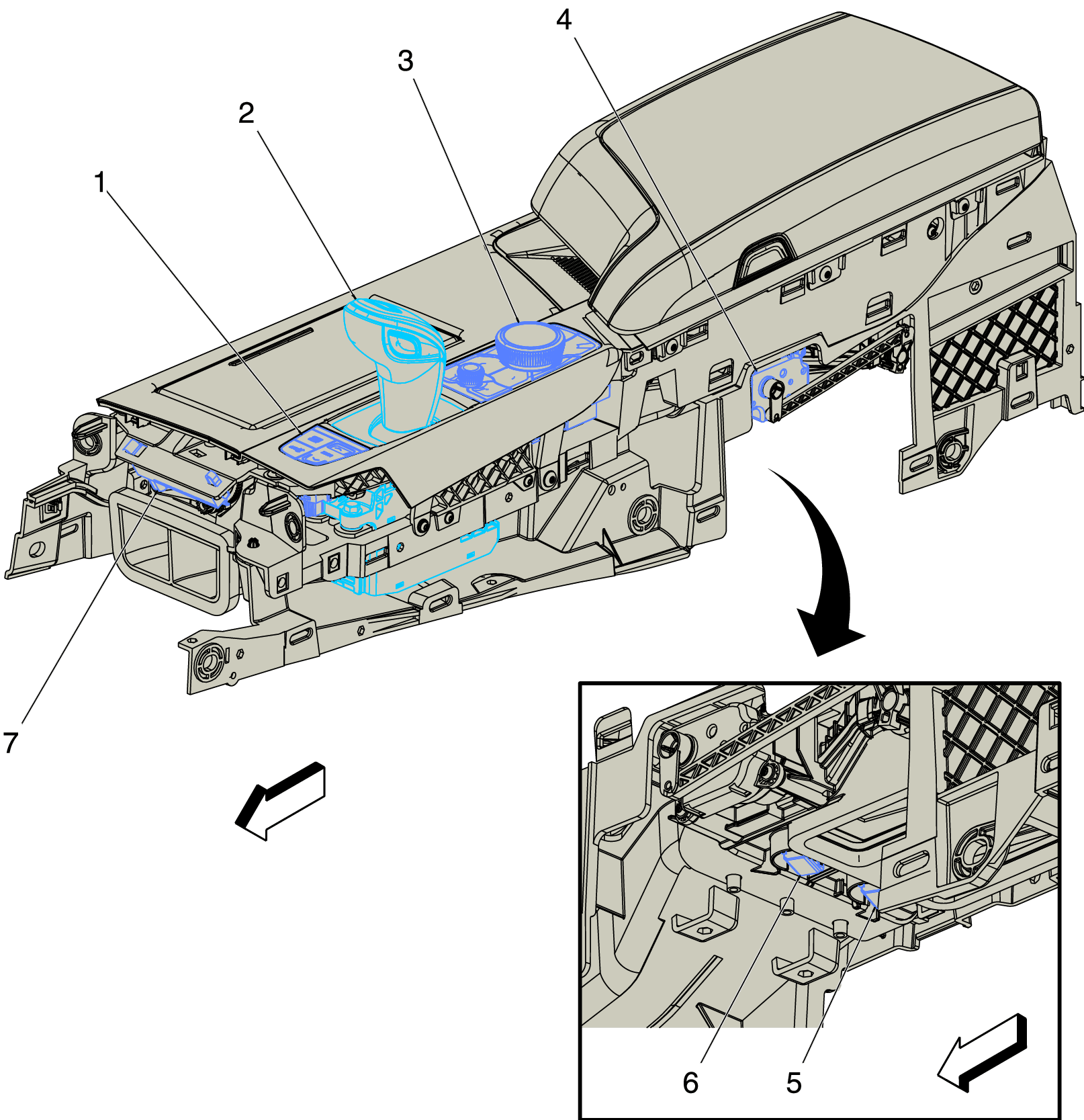 4
3
2
1
7
6
5