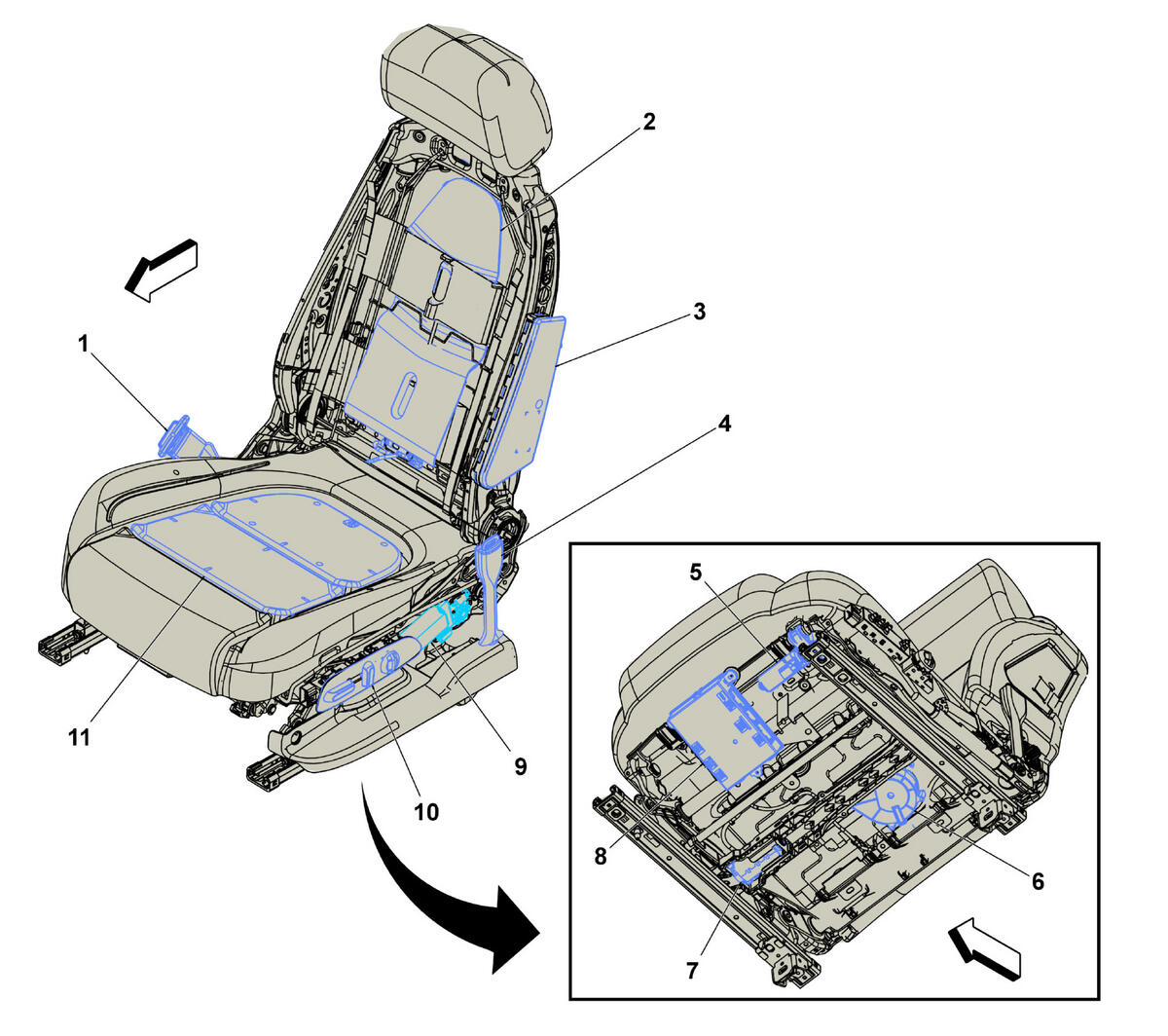 2
3
1
4
5
11
9
10
8
6
7