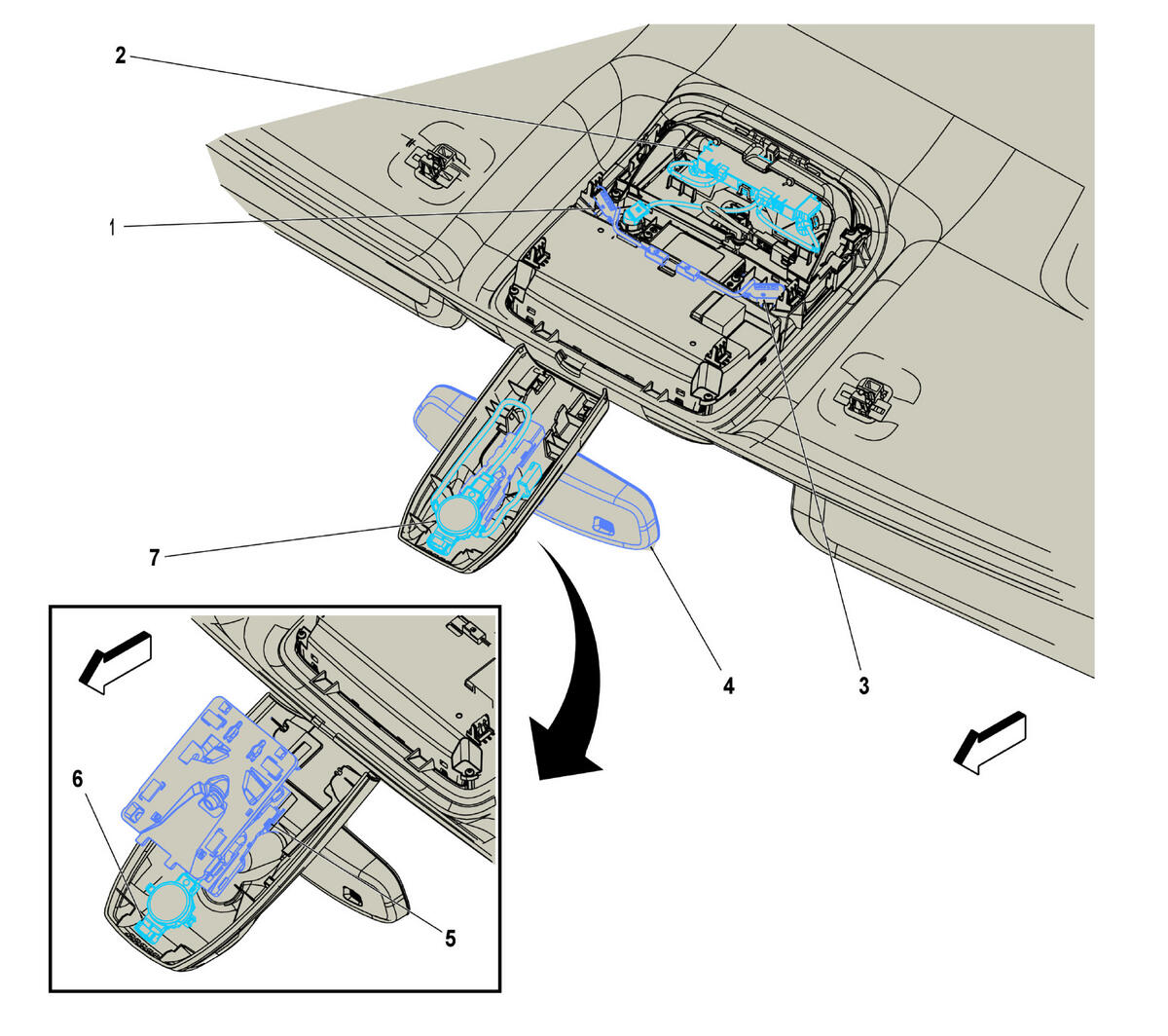 2
1
7
4
3
6
5