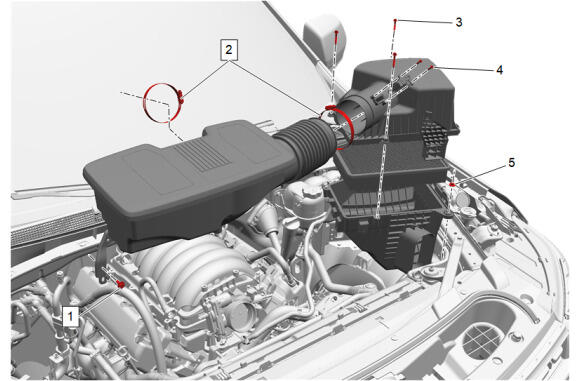 2
3
4
5
1