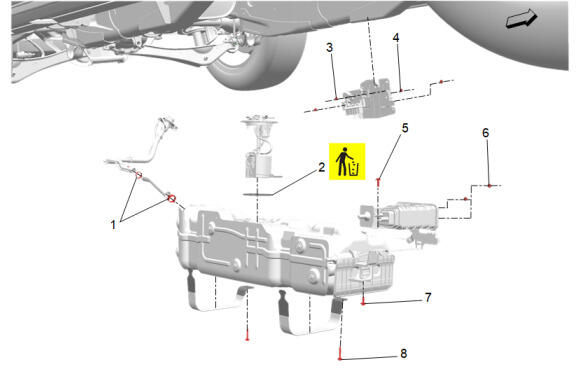 3
4
5
6
2
1
7
8