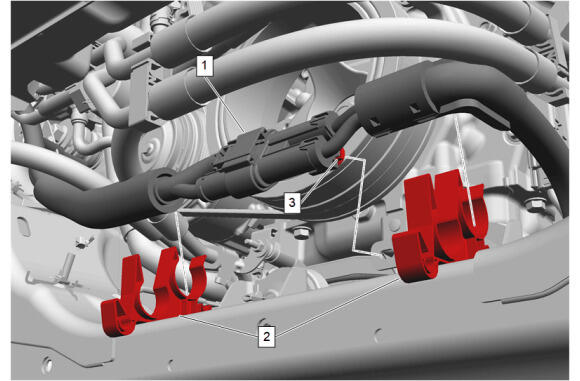 1
3
2