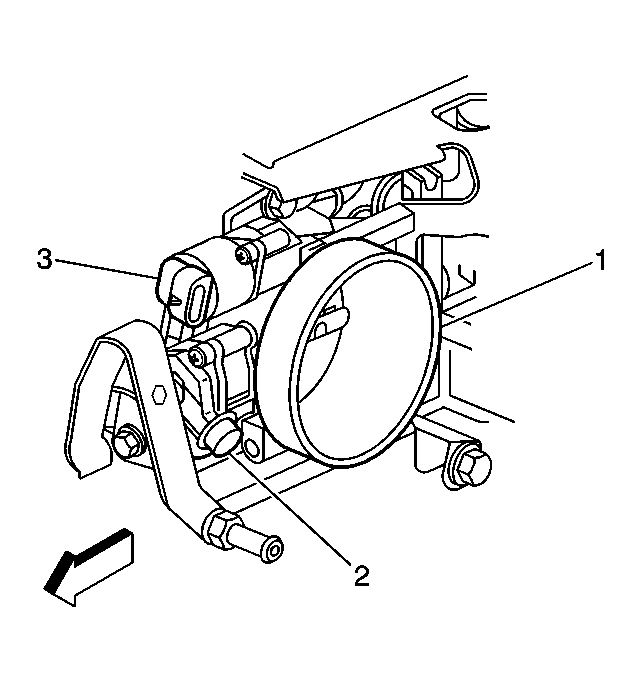 3
1
2