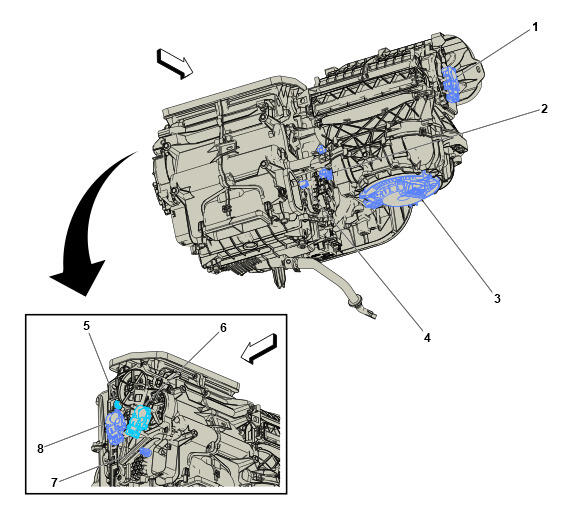 1
2
3
4
5
6
8
7