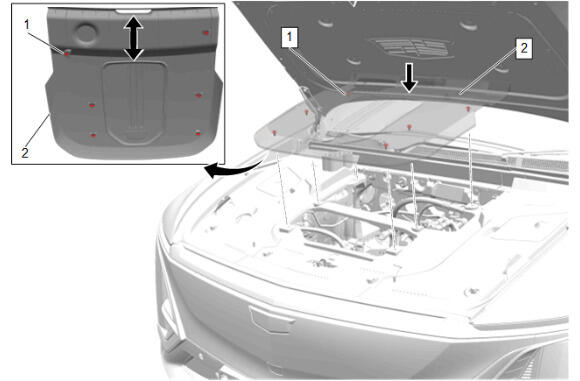 1
2
1
2