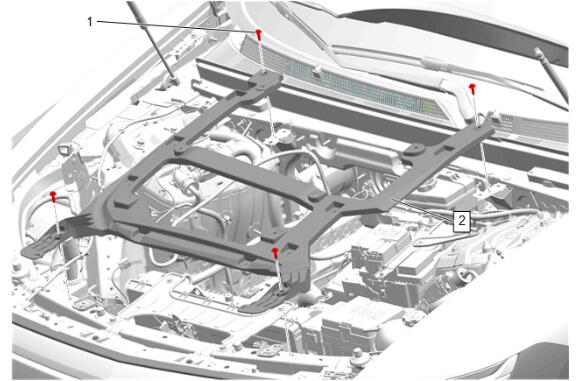 1

2