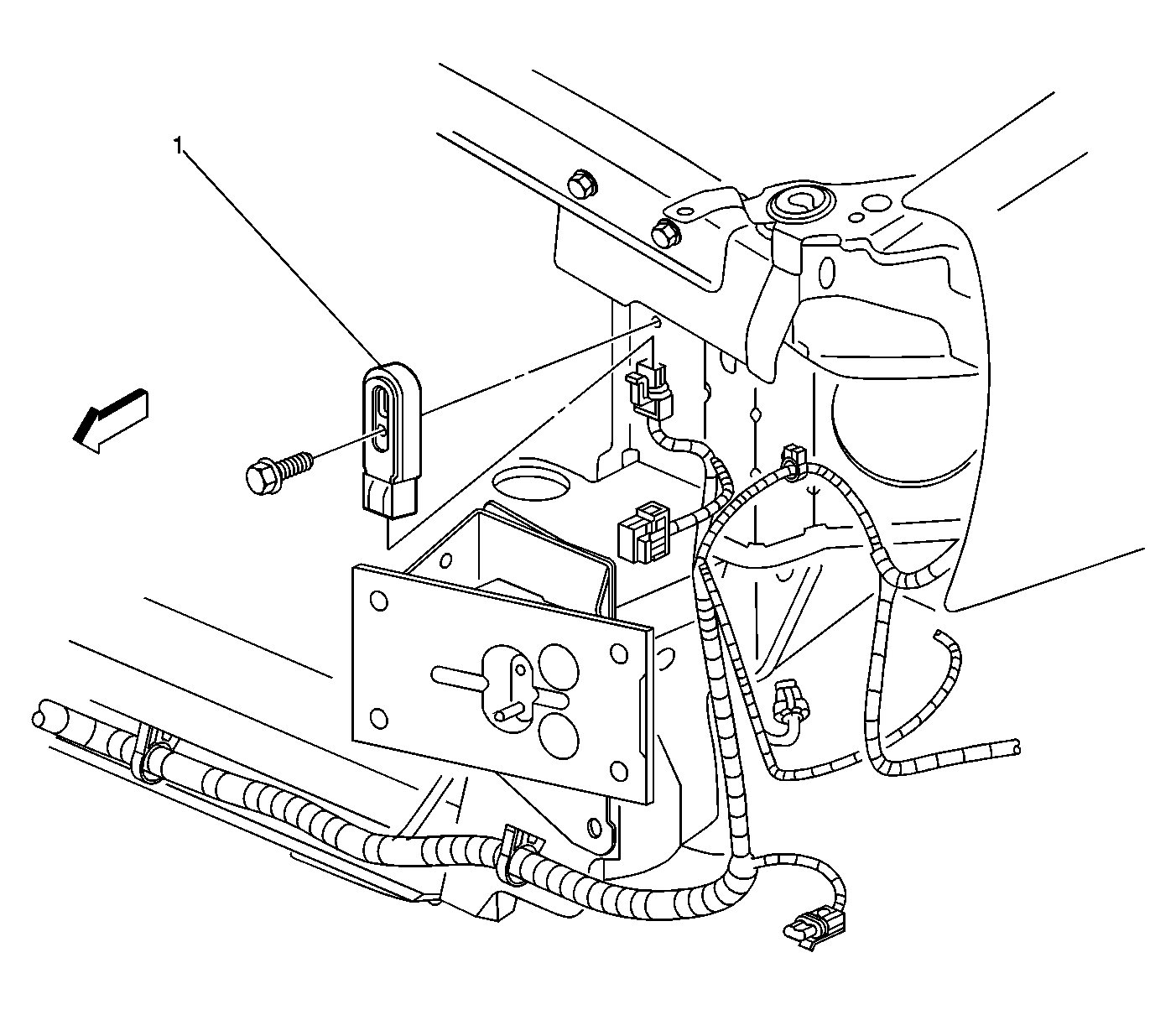 1