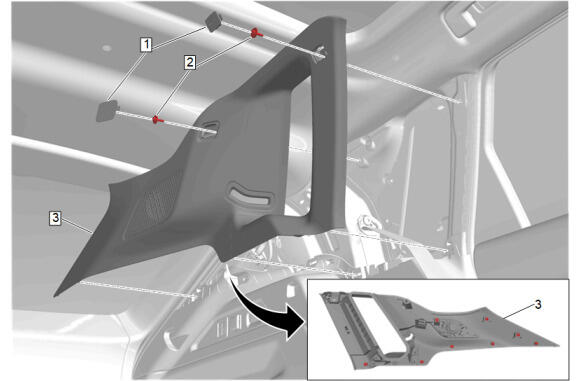 1
2
3
3