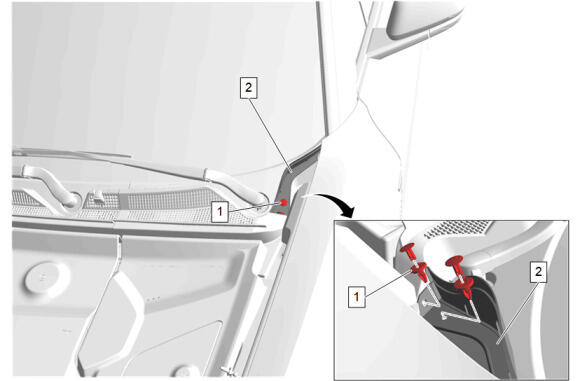 2
1
1
2