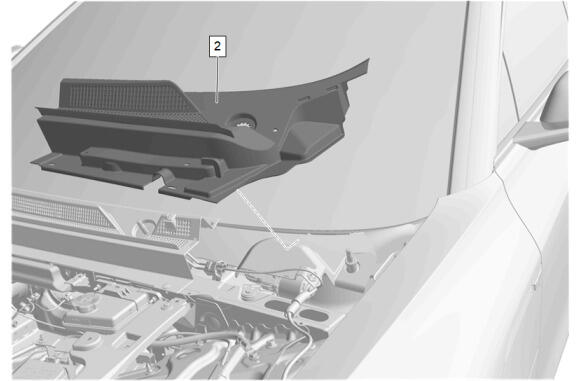 2