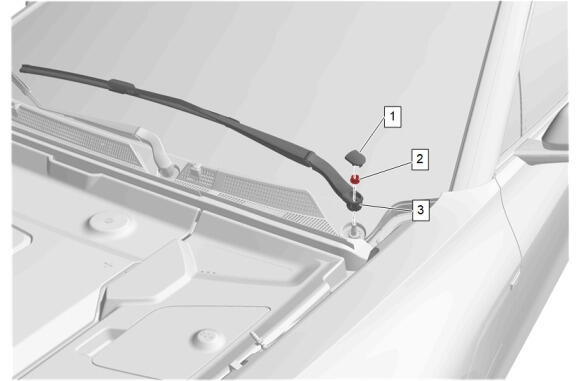 1
2
3