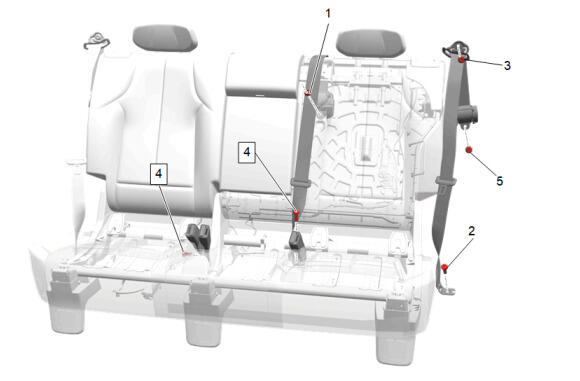 1
3
4
4
5
2