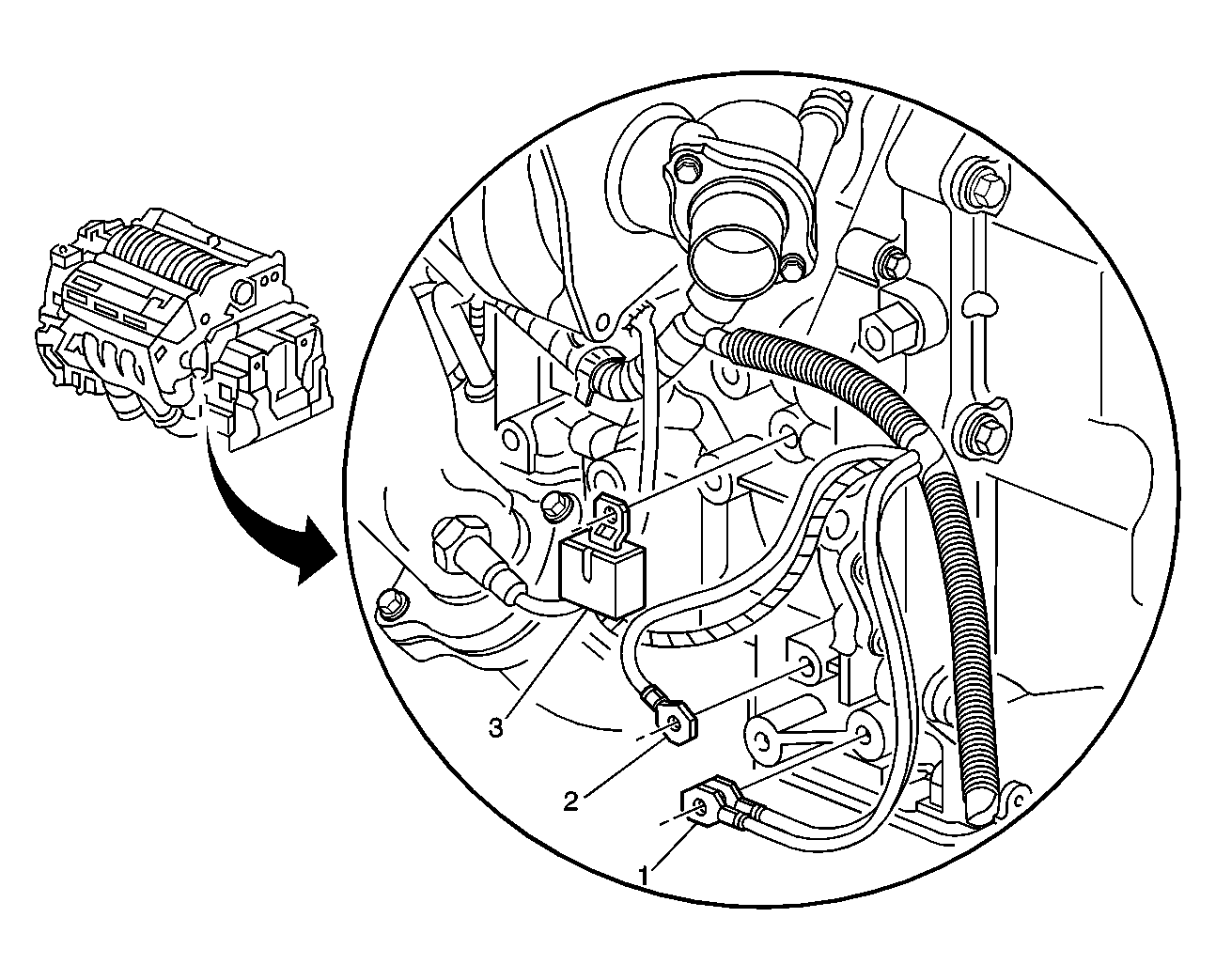 3
2
1