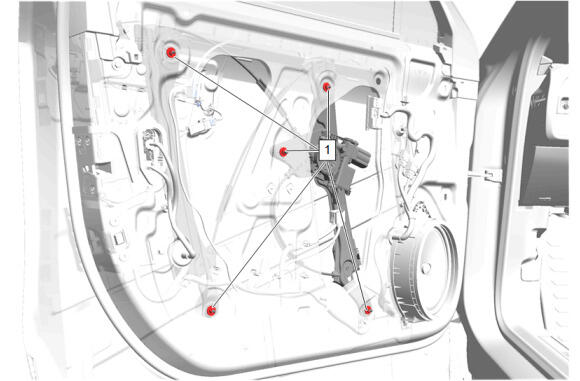 1