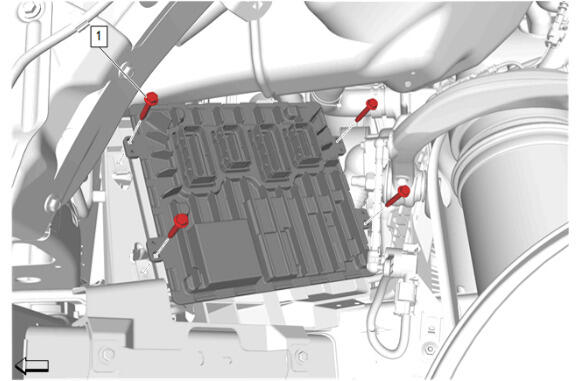 1