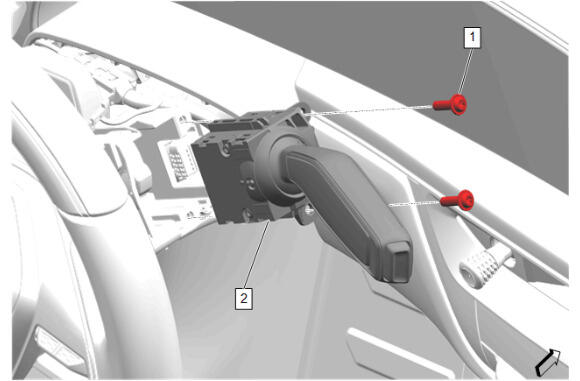 1
2