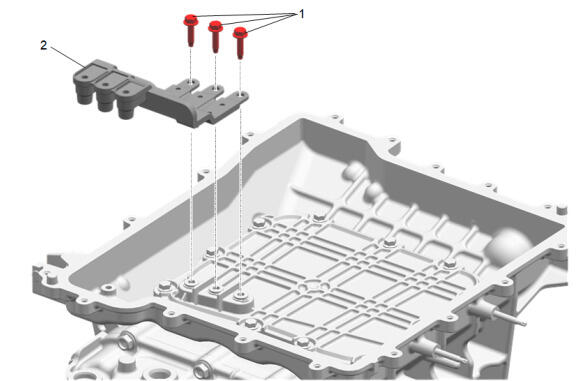 1
2