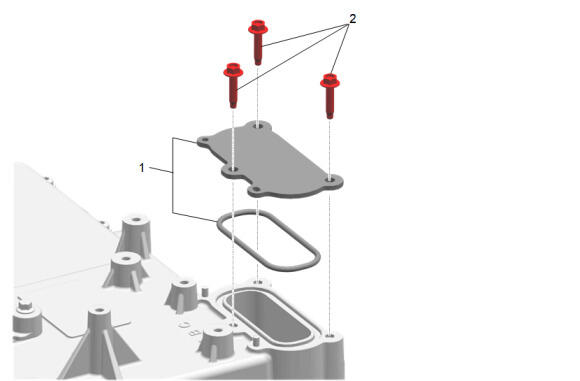 2

1