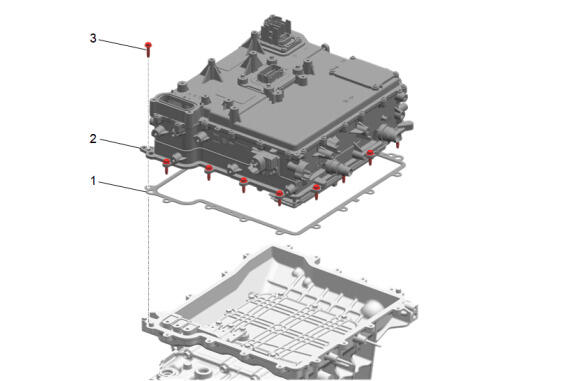 3
2
1