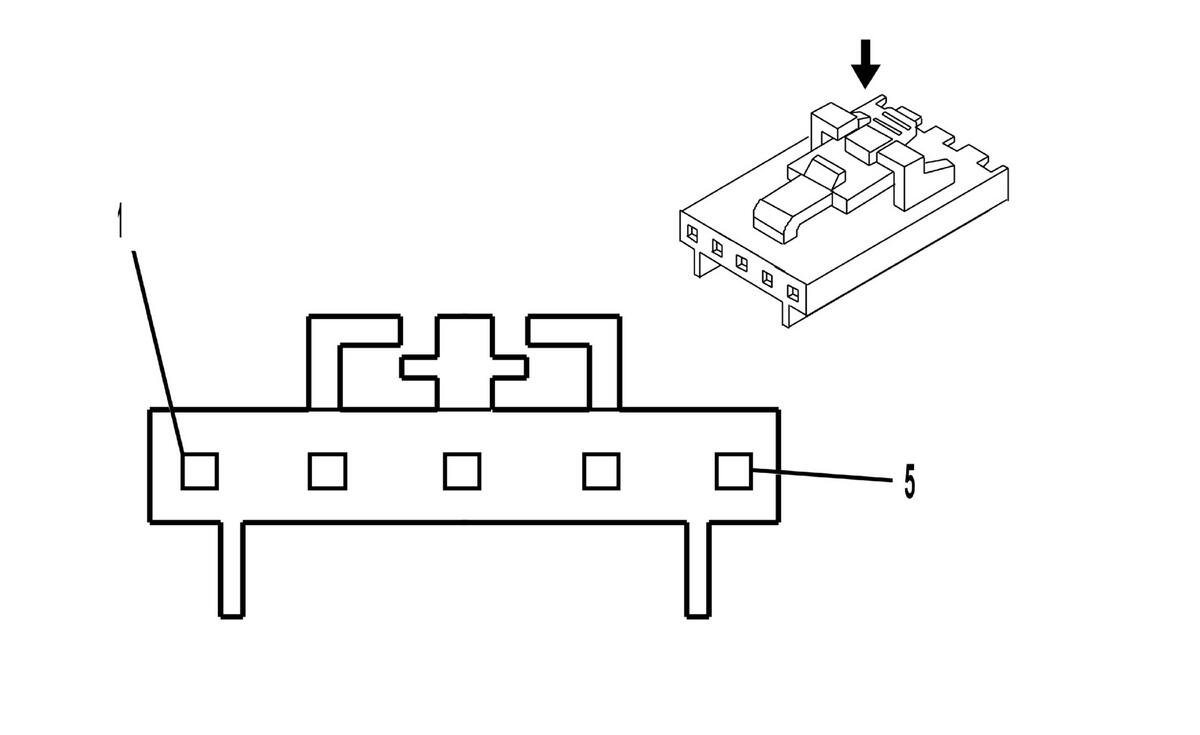 1
5