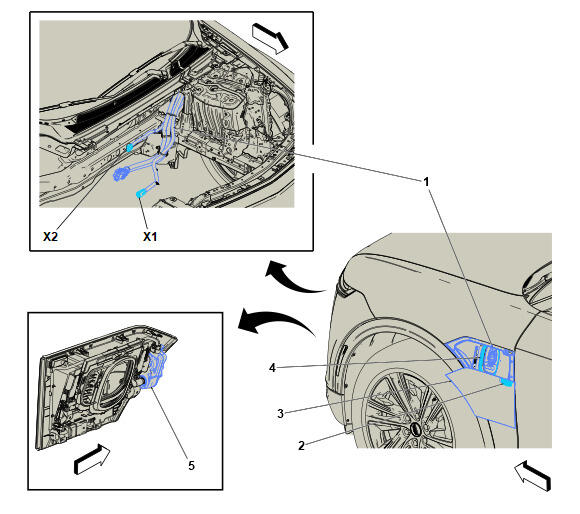 1
X2
X1
4
3
2
5