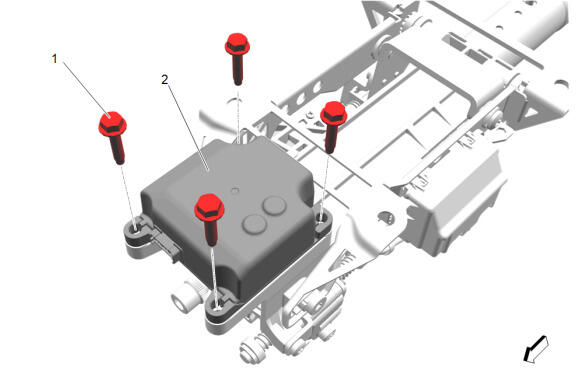 1
2