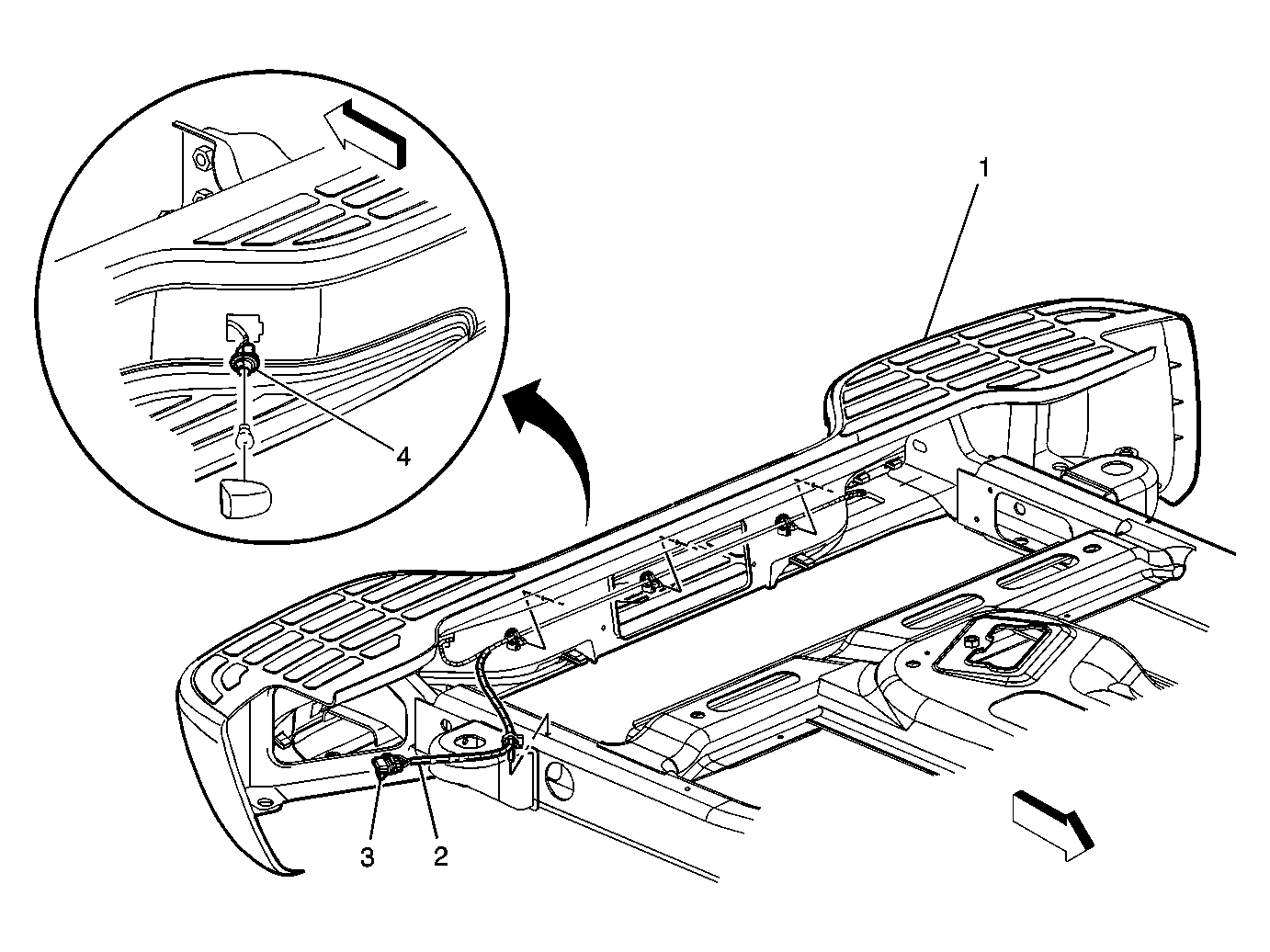 1
4
3
2