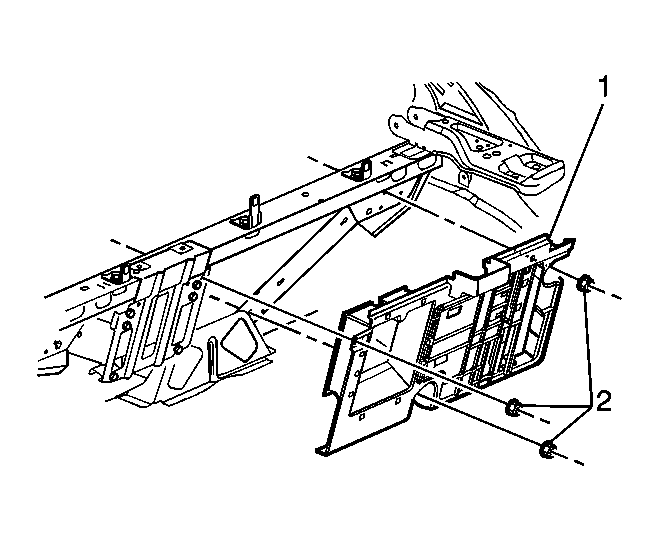 1
2