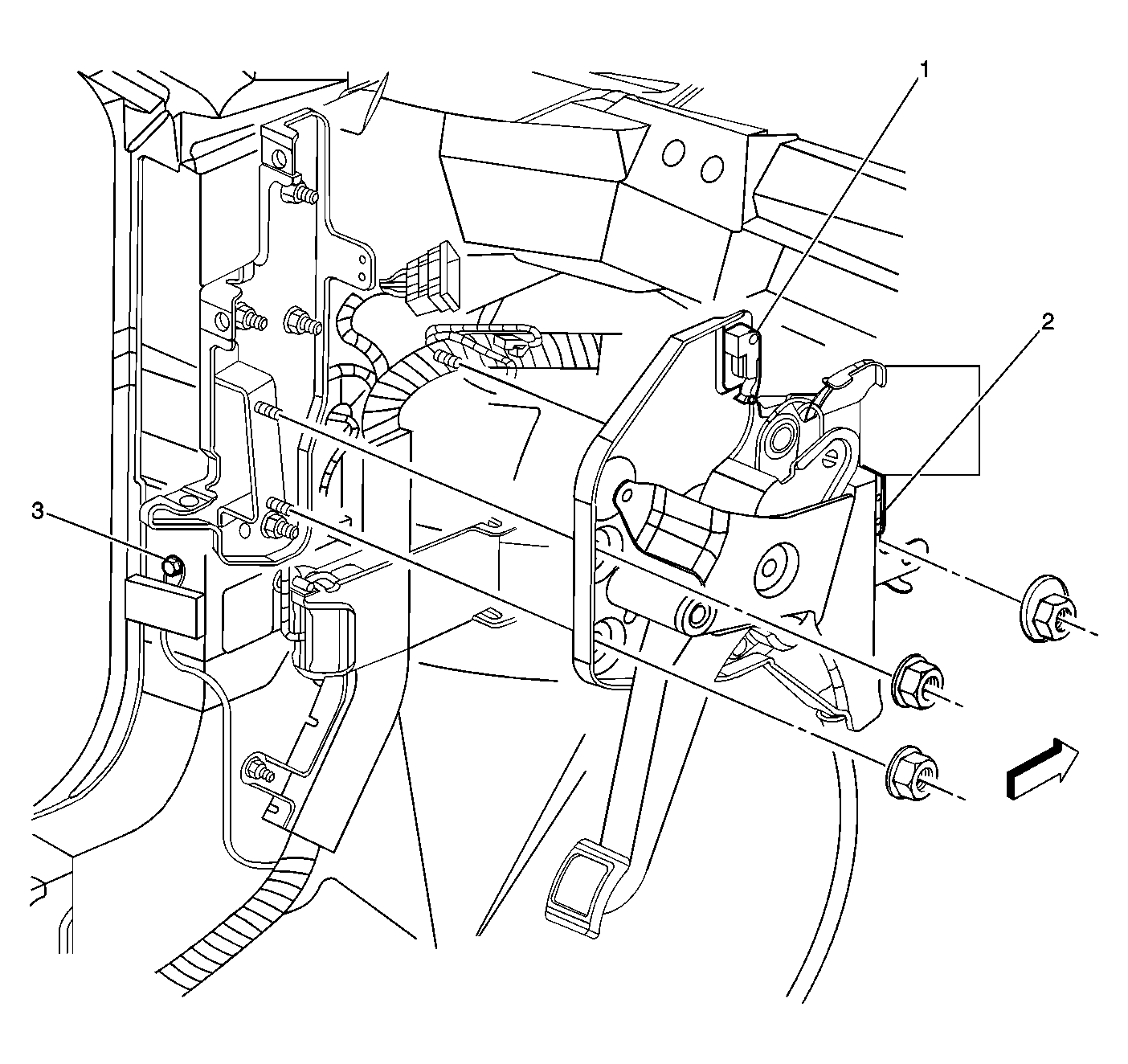 1
2
3