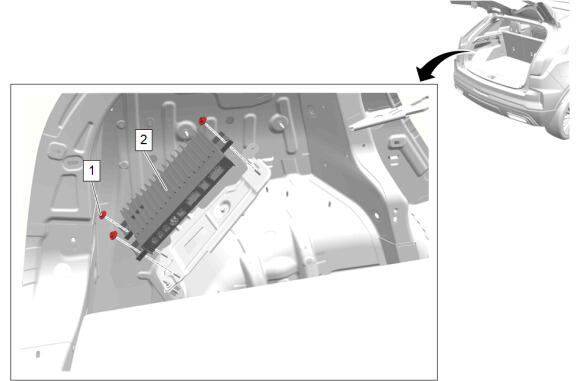 2
1