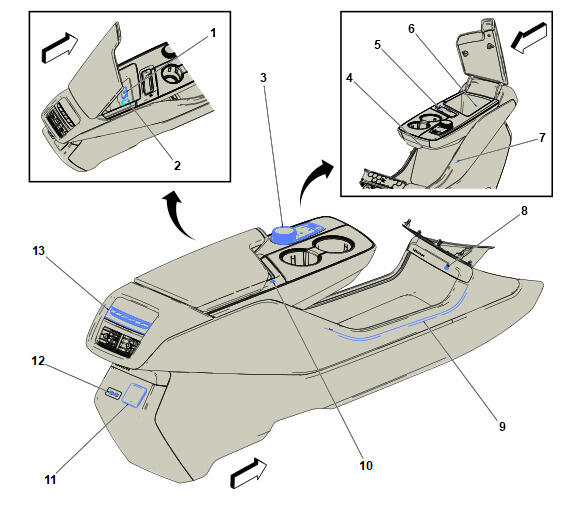 1
2
3
6
5
4
7
8
13
12
11
10
9