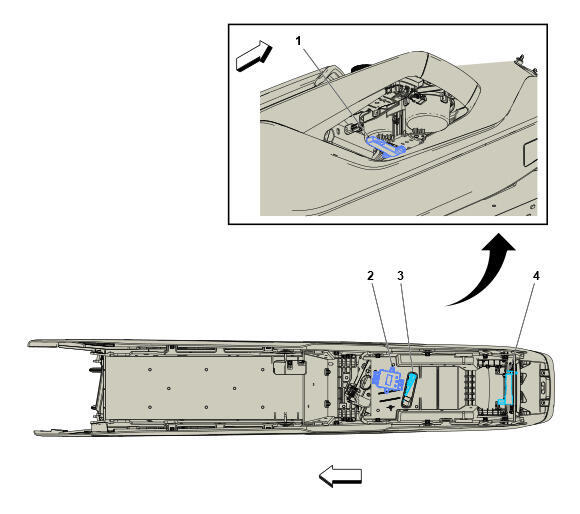 1

2 3 4