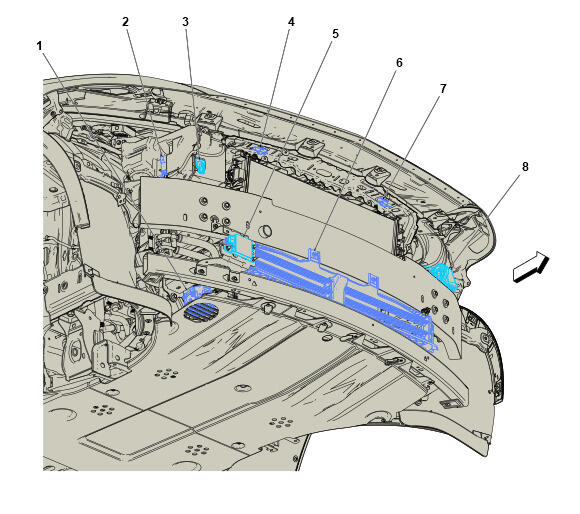 1
2
3
4
5
6
7
8