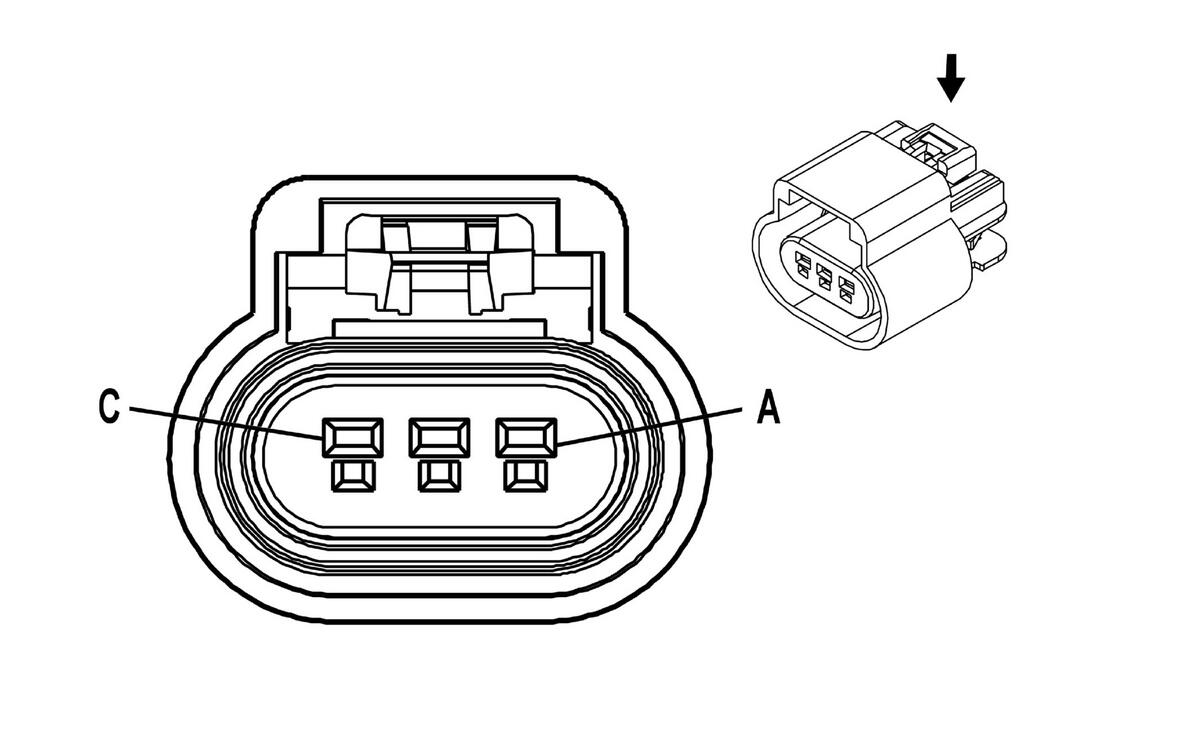 C

A