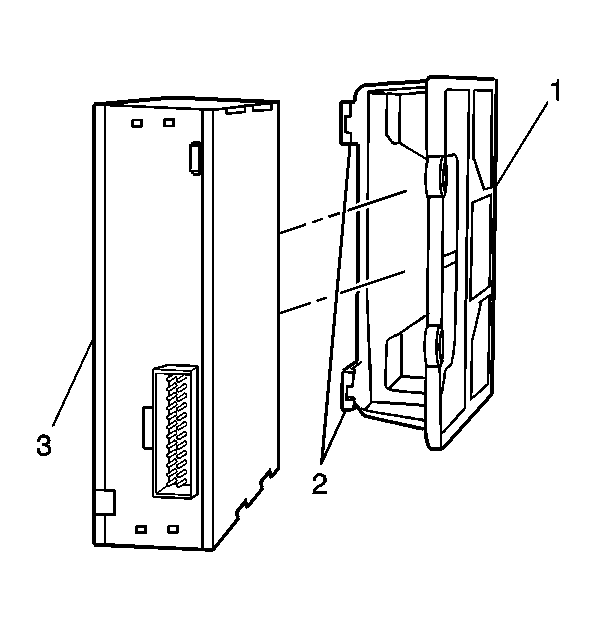 1
3
2