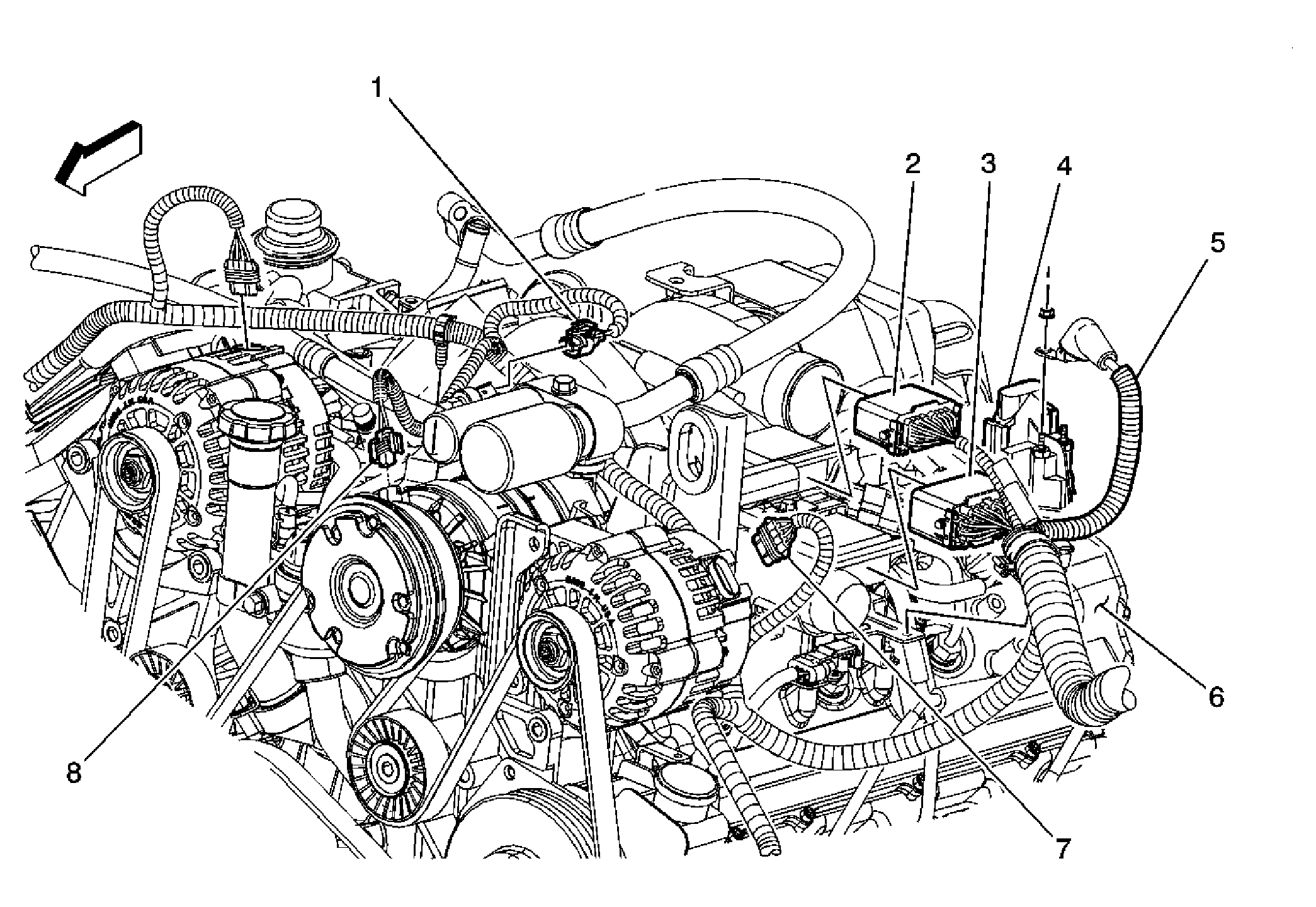 1
2
3
4
5
6
7
8