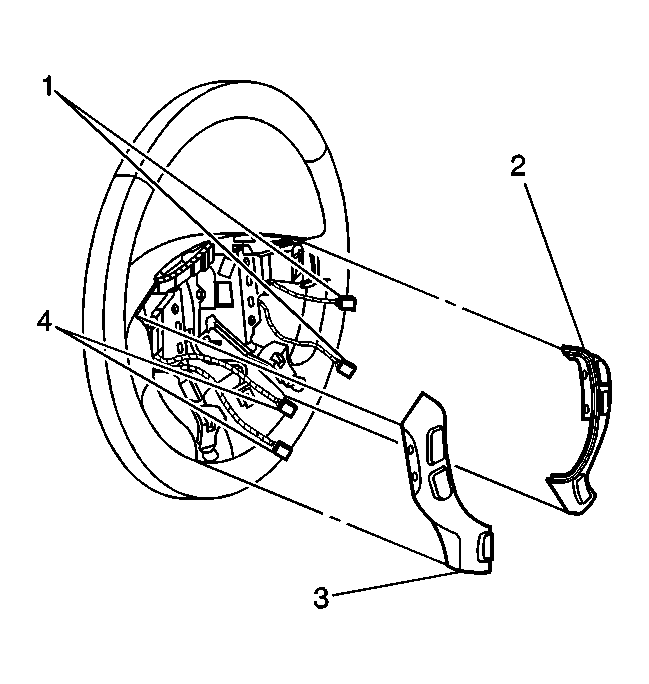 1
2
4
3