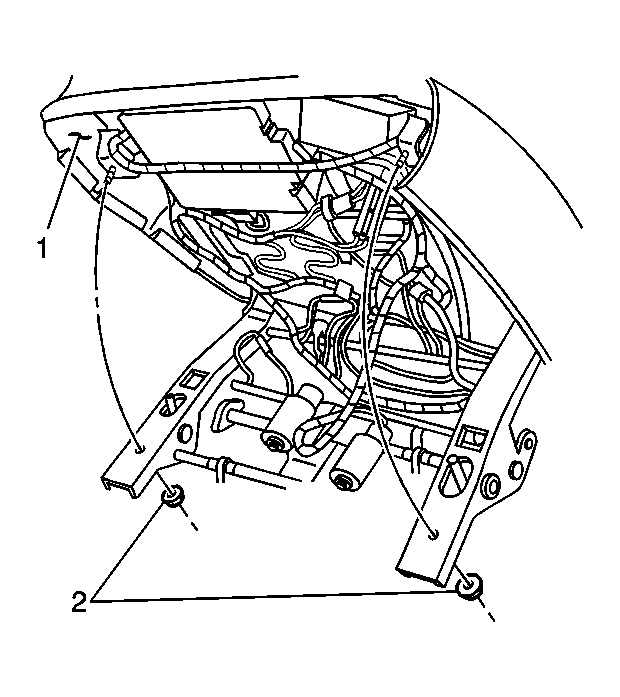 1

2