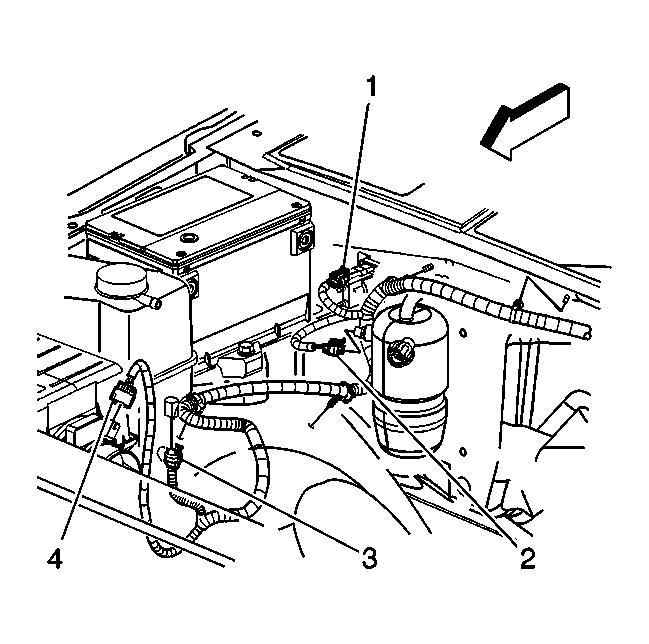 1
4
3
2