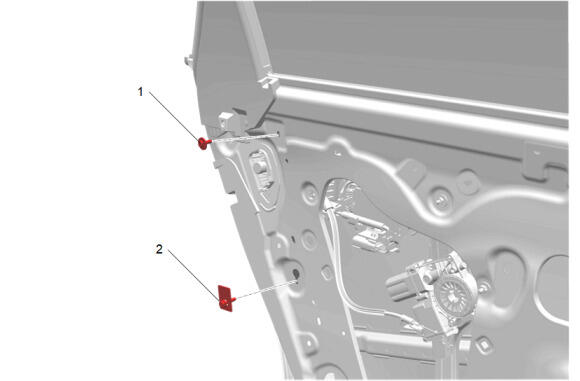 1

2