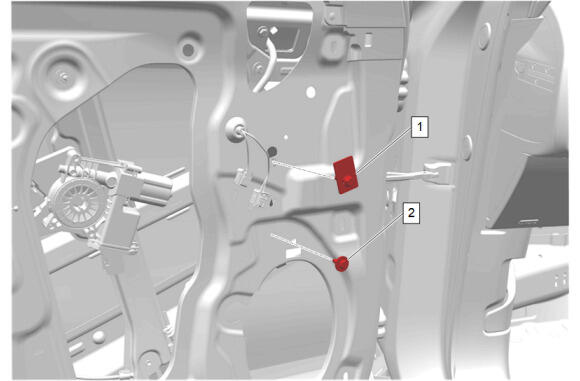 1
2