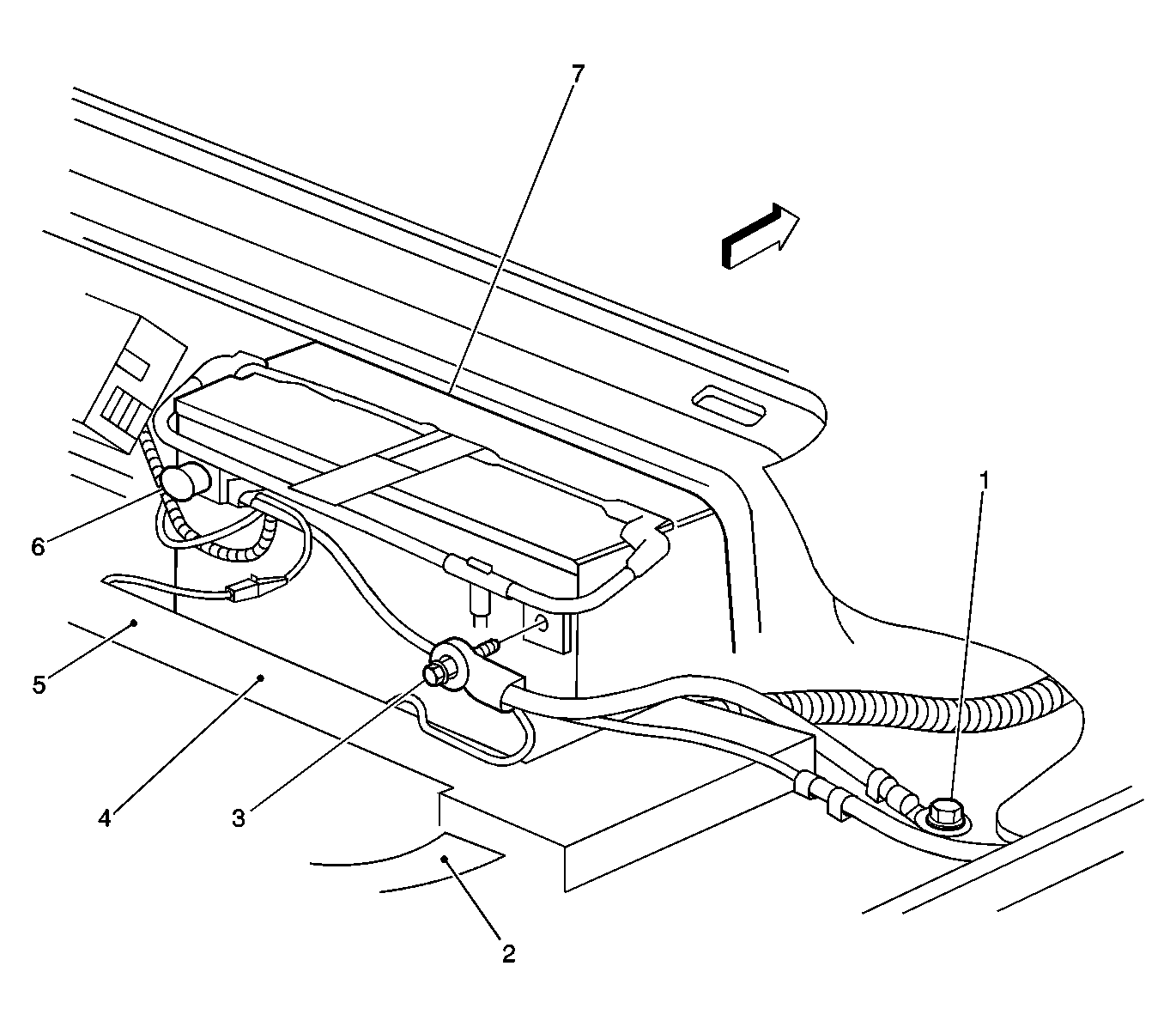 7
1
6
5
4
3
2