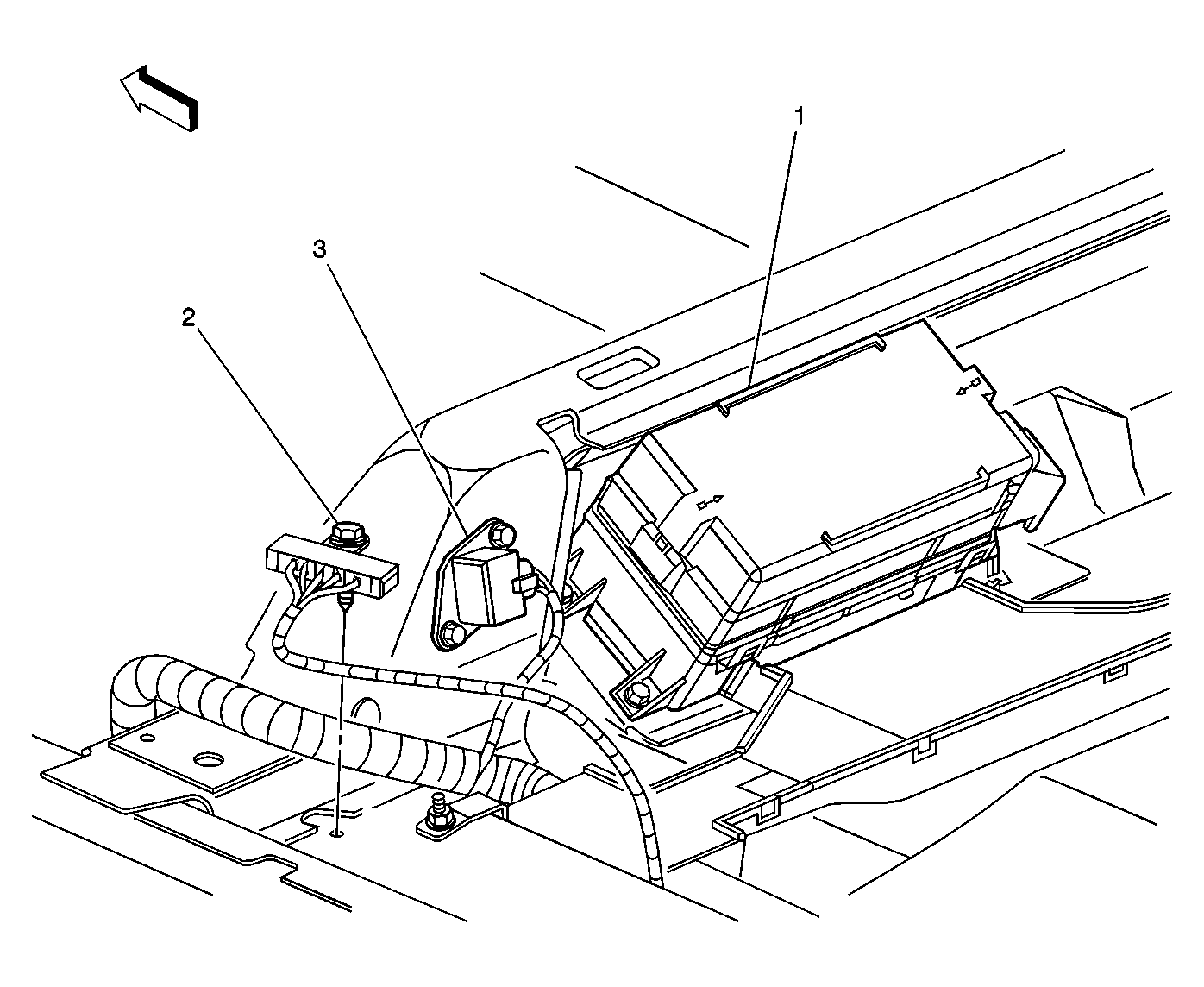 1

3

2