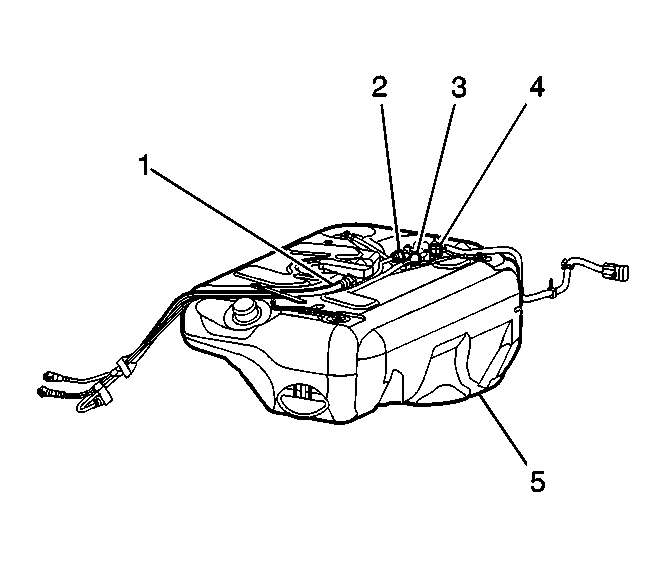 2
3
4
1
5