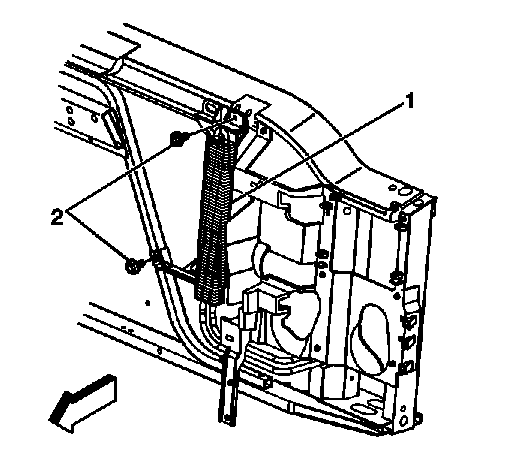 1

2