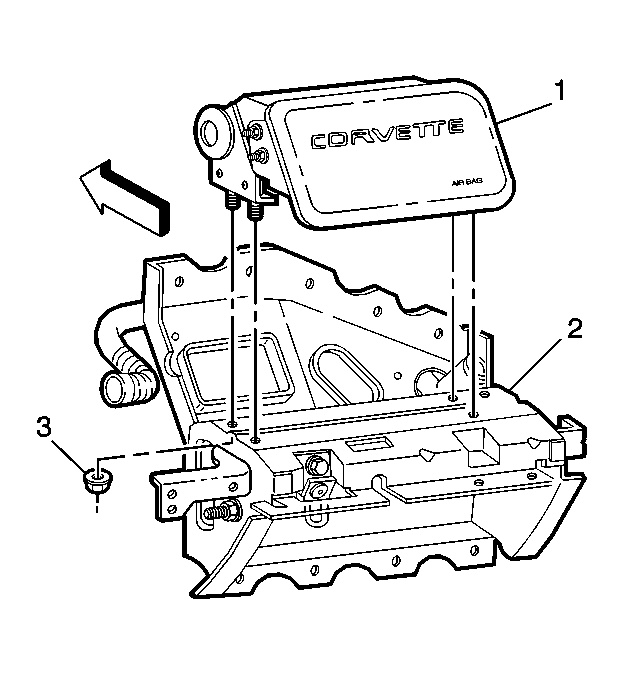 1
CORVETTE
AIR BAG
2
3